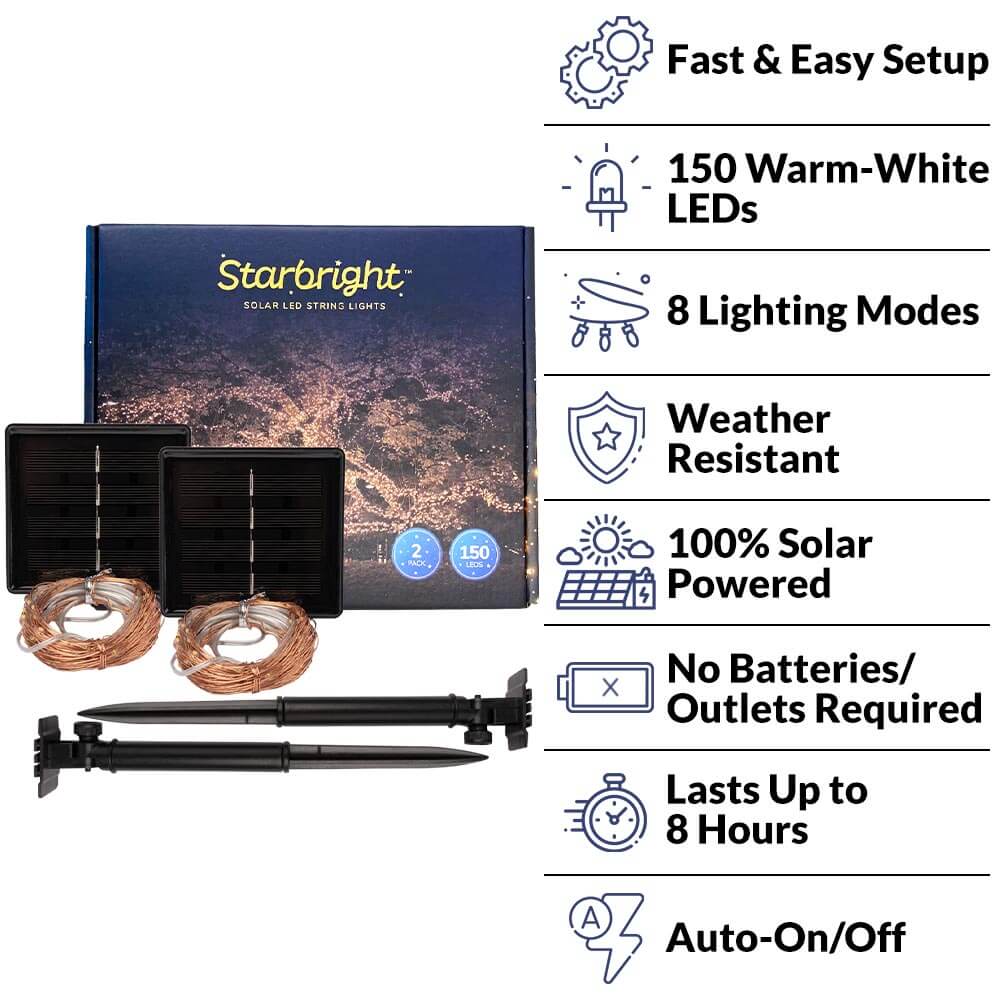 Starbright™
SOLAR LED STRING LIGHTS

2 PACK

150 LEDS

Fast & Easy Setup

150 Warm-White LEDs

8 Lighting Modes

Weather Resistant

100% Solar Powered

No Batteries/ Outlets Required

Lasts Up to 8 Hours

A

Auto-On/Off